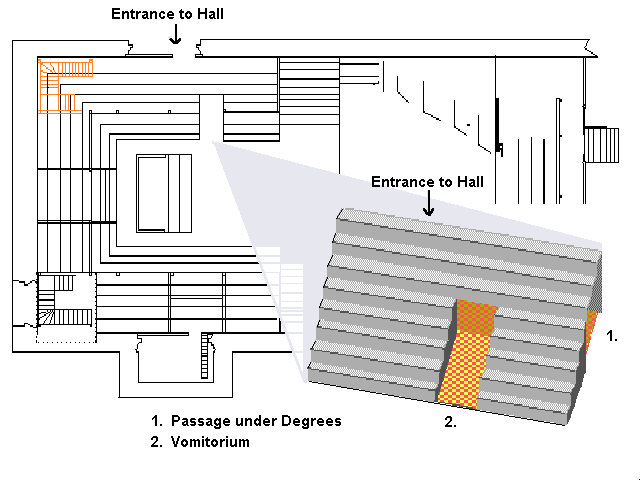 Entrance to Hall

Entrance to Hall

1.

2.

1. Passage under Degrees
2. Vomitorium